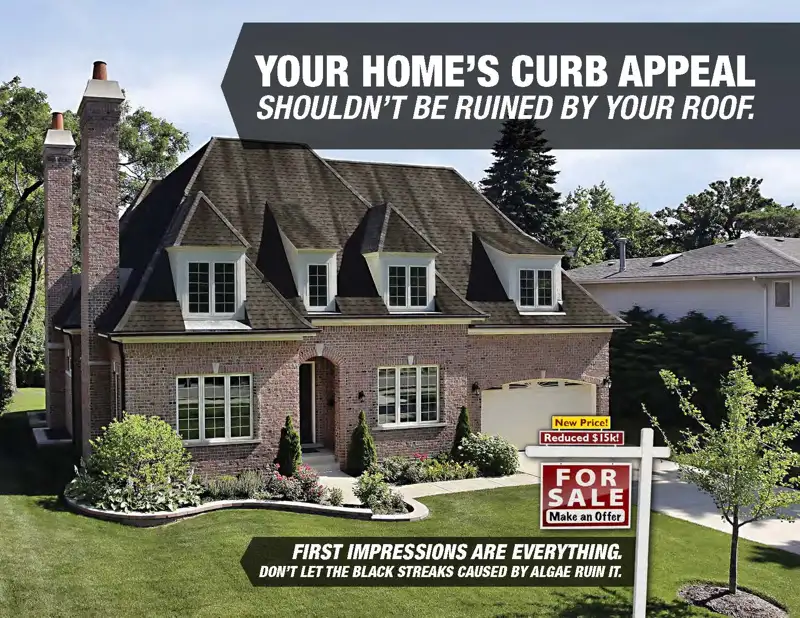 YOUR HOME'S CURB APPEAL
SHOULDN'T BE RUINED BY YOUR ROOF.

New Price!
Reduced $15k!
FOR SALE
Make an Offer

FIRST IMPRESSIONS ARE EVERYTHING.
DON'T LET THE BLACK STREAKS CAUSED BY ALGAE RUIN IT.